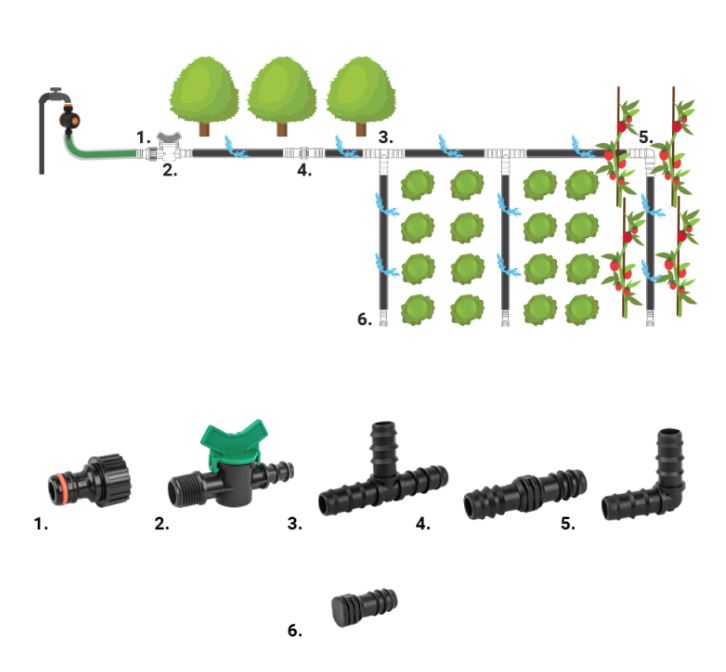 1.
2.
4.
3.
5.
6.

1.
2.
3.
4.
5.

6.